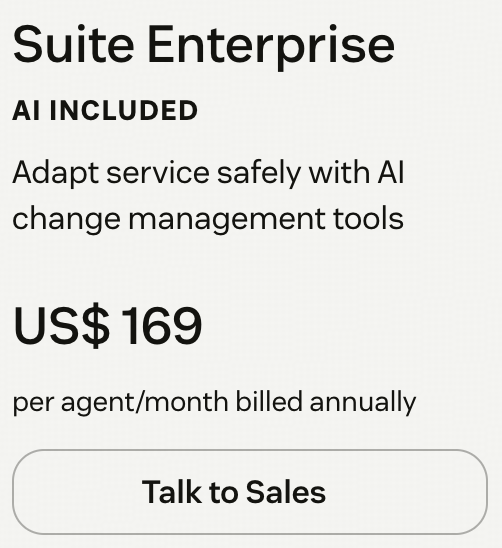 Suite Enterprise

AI INCLUDED

Adapt service safely with AI change management tools

US$ 169

per agent/month billed annually

Talk to Sales